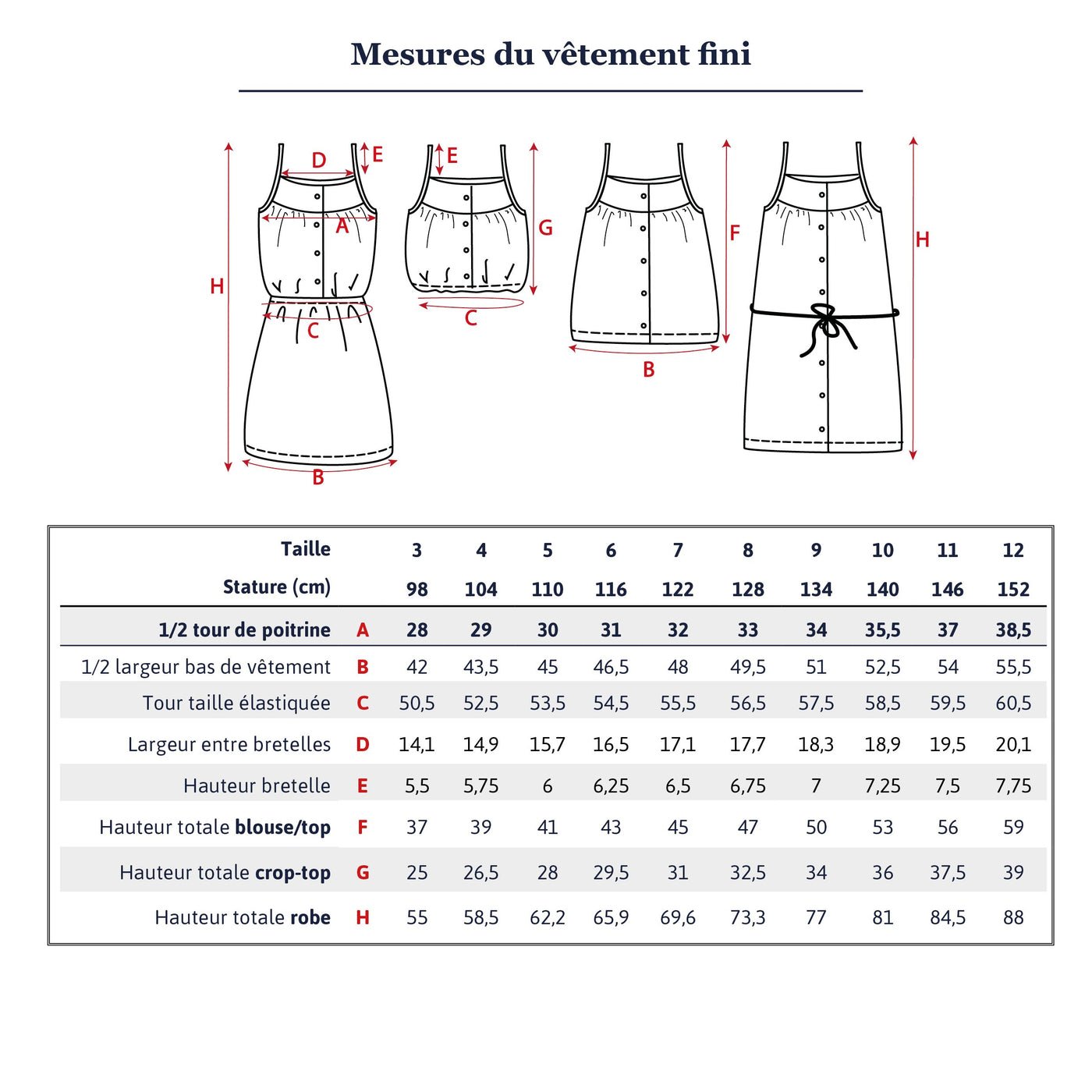 Mesures du vêtement fini

D E A H C B E G C F B H

| Taille | | 3 | 4 | 5 | 6 | 7 | 8 | 9 | 10 | 11 | 12 |
|---|---|---|---|---|---|---|---|---|---|---|---|
| Stature (cm) | | 98 | 104 | 110 | 116 | 122 | 128 | 134 | 140 | 146 | 152 |
| 1/2 tour de poitrine | A | 28 | 29 | 30 | 31 | 32 | 33 | 34 | 35,5 | 37 | 38,5 |
| 1/2 largeur bas de vêtement | B | 42 | 43,5 | 45 | 46,5 | 48 | 49,5 | 51 | 52,5 | 54 | 55,5 |
| Tour taille élastiquée | C | 50,5 | 52,5 | 53,5 | 54,5 | 55,5 | 56,5 | 57,5 | 58,5 | 59,5 | 60,5 |
| Largeur entre bretelles | D | 14,1 | 14,9 | 15,7 | 16,5 | 17,1 | 17,7 | 18,3 | 18,9 | 19,5 | 20,1 |
| Hauteur bretelle | E | 5,5 | 5,75 | 6 | 6,25 | 6,5 | 6,75 | 7 | 7,25 | 7,5 | 7,75 |
| Hauteur totale blouse/top | F | 37 | 39 | 41 | 43 | 45 | 47 | 50 | 53 | 56 | 59 |
| Hauteur totale crop-top | G | 25 | 26,5 | 28 | 29,5 | 31 | 32,5 | 34 | 36 | 37,5 | 39 |
| Hauteur totale robe | H | 55 | 58,5 | 62,2 | 65,9 | 69,6 | 73,3 | 77 | 81 | 84,5 | 88 |