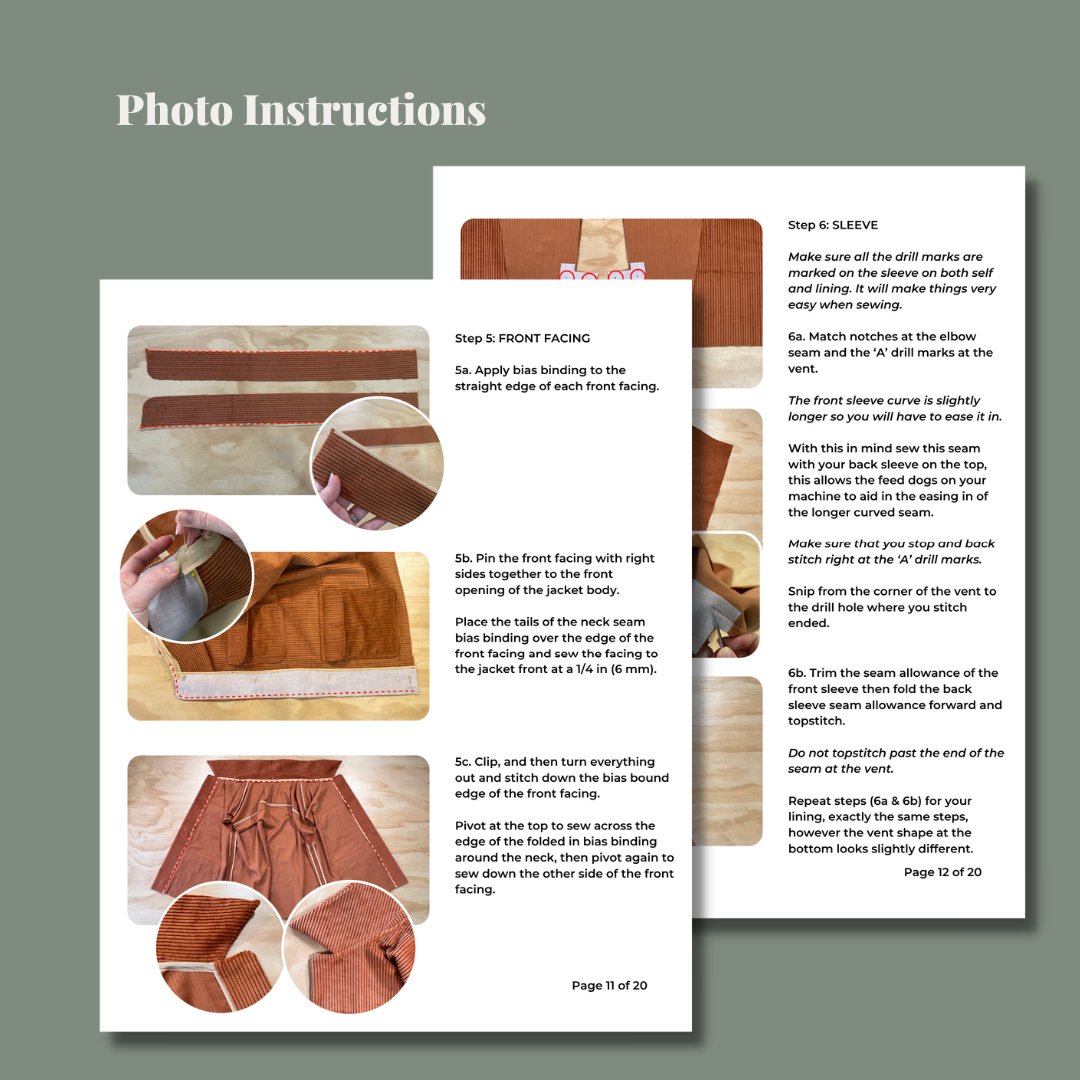 Photo Instructions

Step 5: FRONT FACING

5a. Apply bias binding to the straight edge of each front facing.

5b. Pin the front facing with right sides together to the front opening of the jacket body.

Place the tails of the neck seam bias binding over the edge of the front facing and sew the facing to the jacket front at a 1/4 in (6 mm).

5c. Clip, and then turn everything out and stitch down the bias bound edge of the front facing.

Pivot at the top to sew across the edge of the folded in bias binding around the neck, then pivot again to sew down the other side of the front facing.

Page 11 of 20

Step 6: SLEEVE

Make sure all the drill marks are marked on the sleeve on both self and lining. It will make things very easy when sewing.

6a. Match notches at the elbow seam and the 'A' drill marks at the vent.

The front sleeve curve is slightly longer so you will have to ease it in.

With this in mind sew this seam with your back sleeve on the top, this allows the feed dogs on your machine to aid in the easing in of the longer curved seam.

Make sure that you stop and back stitch right at the 'A' drill marks.

Snip from the corner of the vent to the drill hole where you stitch ended.

6b. Trim the seam allowance of the front sleeve then fold the back sleeve seam allowance forward and topstitch.

Do not topstitch past the end of the seam at the vent.

Repeat steps (6a & 6b) for your lining, exactly the same steps, however the vent shape at the bottom looks slightly different.

Page 12 of 20